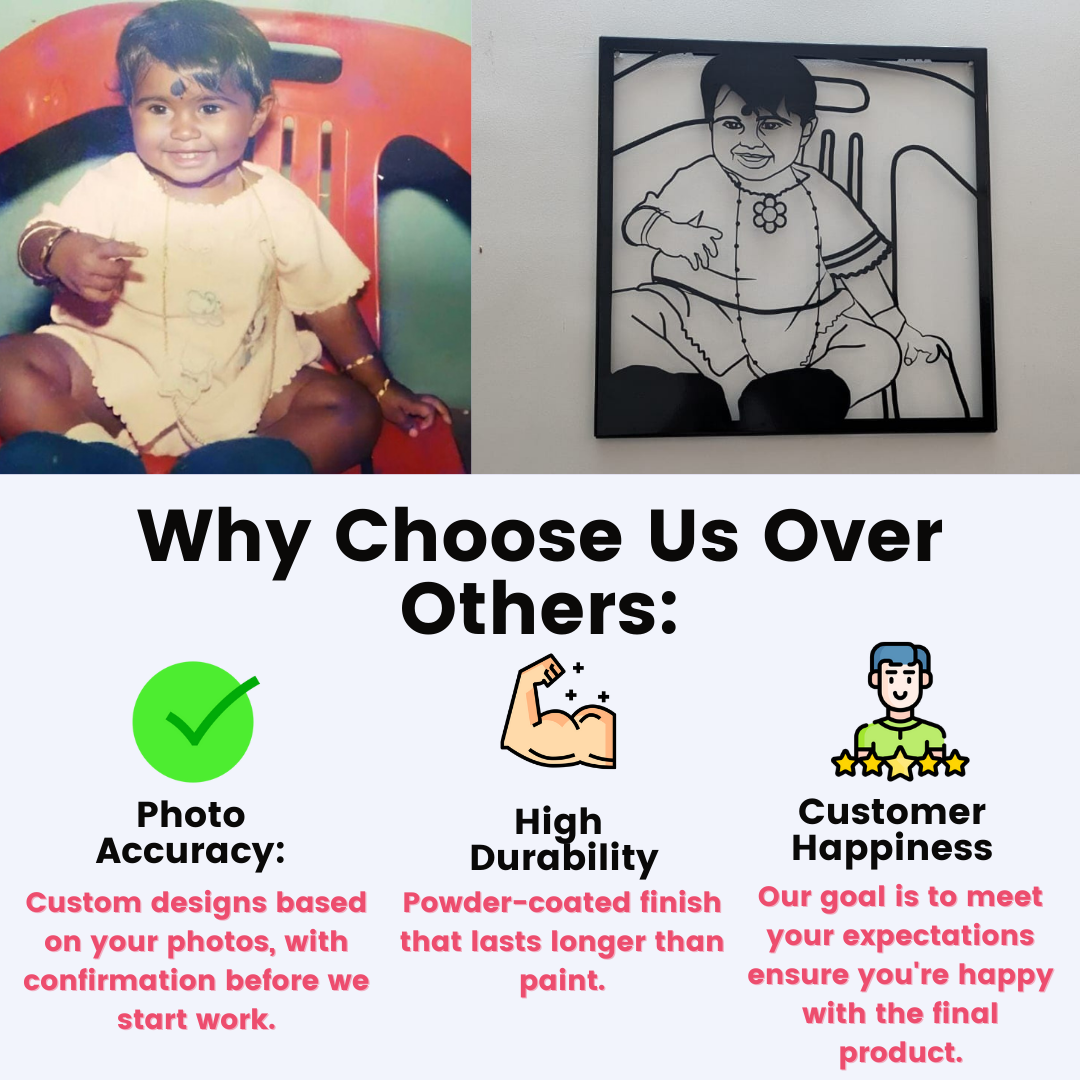 Why Choose Us Over Others:

Photo Accuracy:

Custom designs based on your photos, with confirmation before we start work.

High Durability

Powder-coated finish that lasts longer than paint.

Customer Happiness

Our goal is to meet your expectations ensure you're happy with the final product.